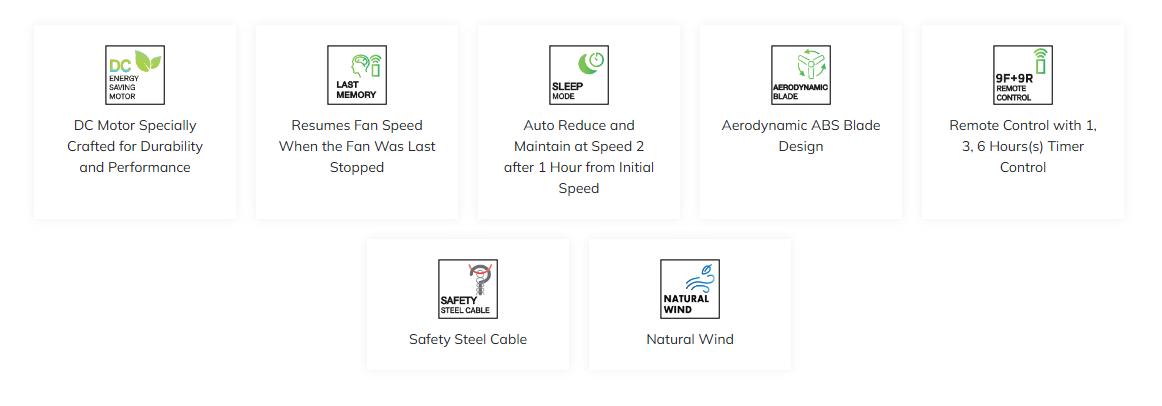 DC
ENERGY SAVING MOTOR

DC Motor Specially Crafted for Durability and Performance

LAST MEMORY

Resumes Fan Speed When the Fan Was Last Stopped

SLEEP MODE

Auto Reduce and Maintain at Speed 2 after 1 Hour from Initial Speed

AERODYNAMIC BLADE

Aerodynamic ABS Blade Design

9F+9R
REMOTE CONTROL

Remote Control with 1, 3, 6 Hours(s) Timer Control

SAFETY
STEEL CABLE

Safety Steel Cable

NATURAL WIND

Natural Wind